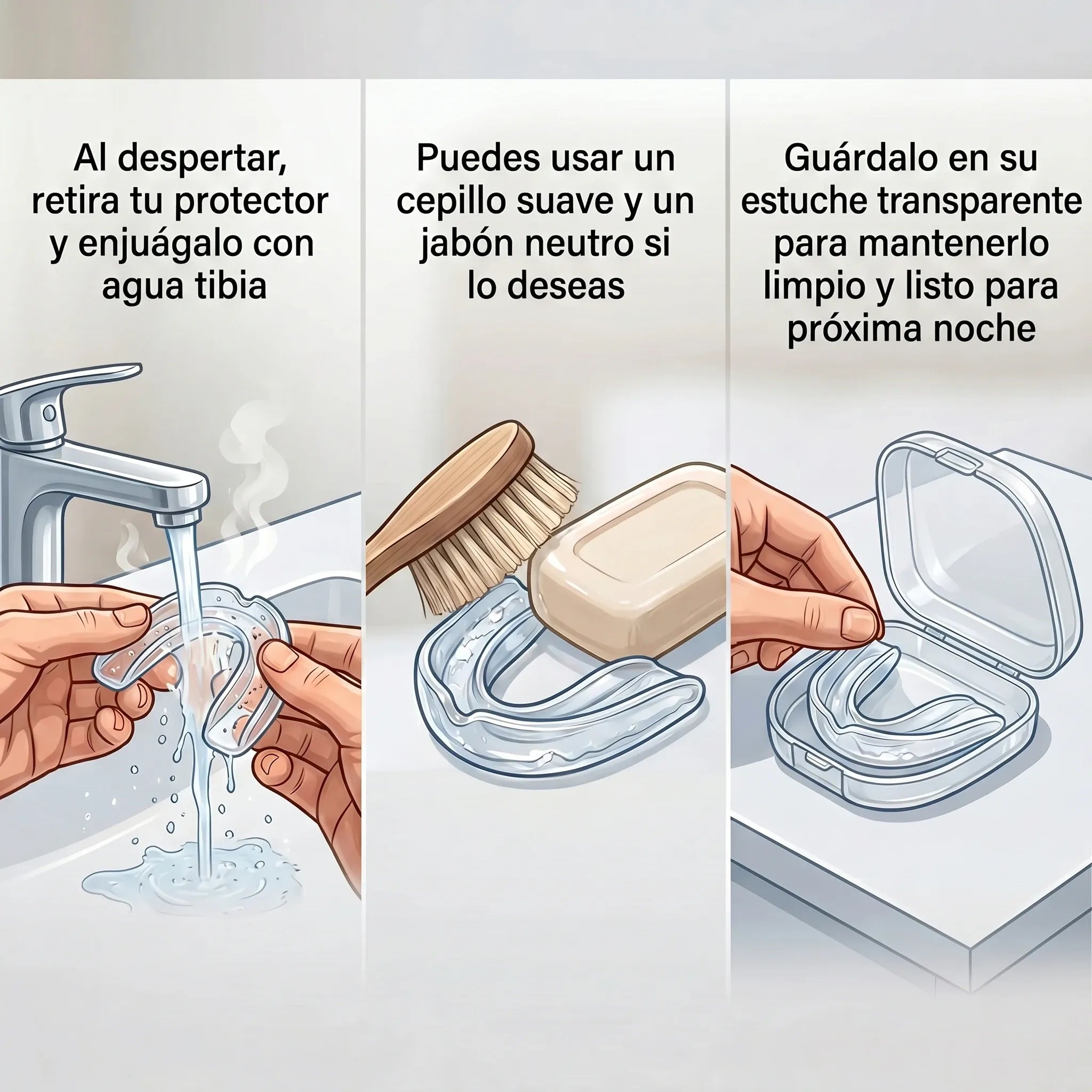 Al despertar, retira tu protector y enjuágalo con agua tibia

Puedes usar un cepillo suave y un jabón neutro si lo deseas

Guárdalo en su estuche transparente para mantenerlo limpio y listo para próxima noche