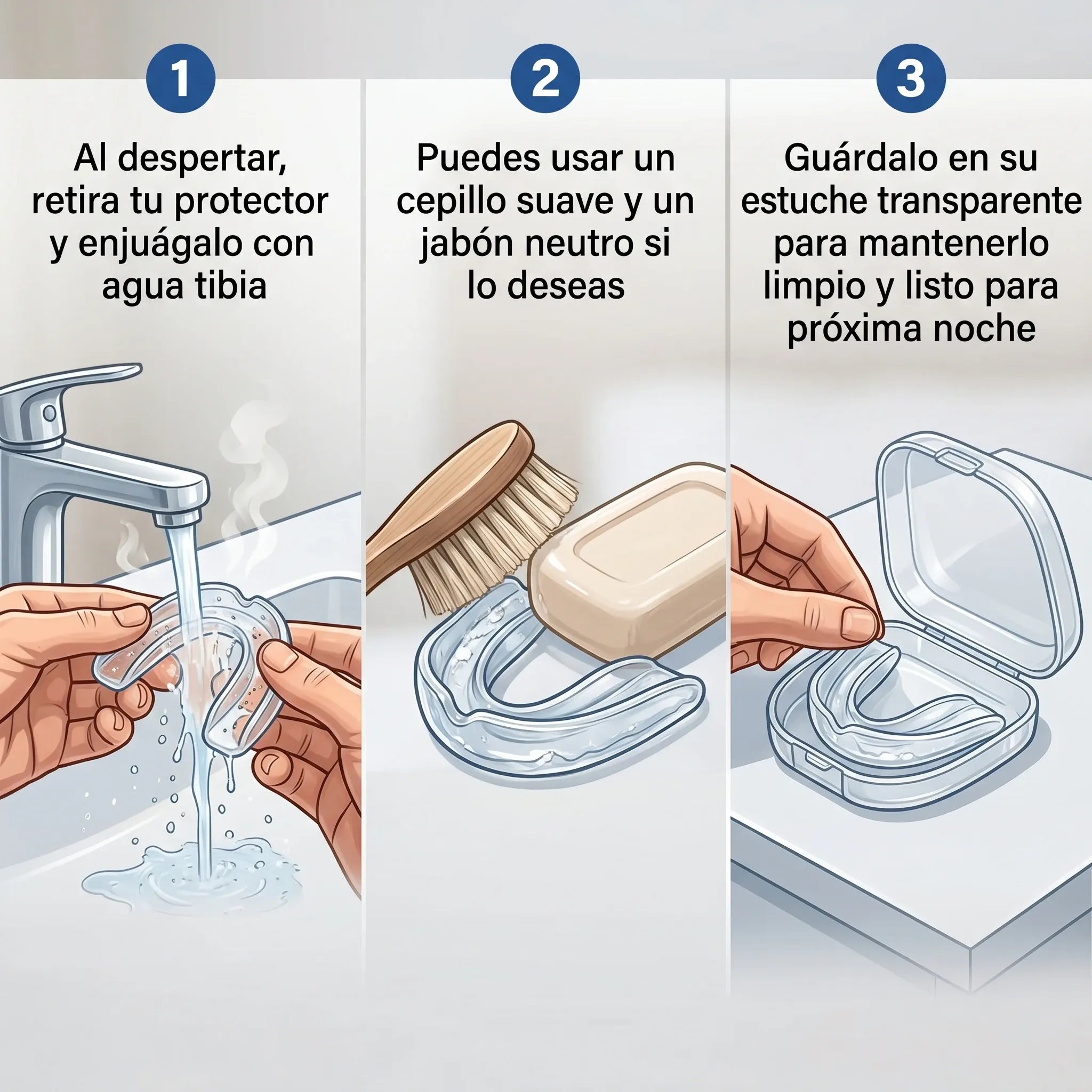 1

Al despertar, retira tu protector y enjuágalo con agua tibia

2

Puedes usar un cepillo suave y un jabón neutro si lo deseas

3

Guárdalo en su estuche transparente para mantenerlo limpio y listo para próxima noche